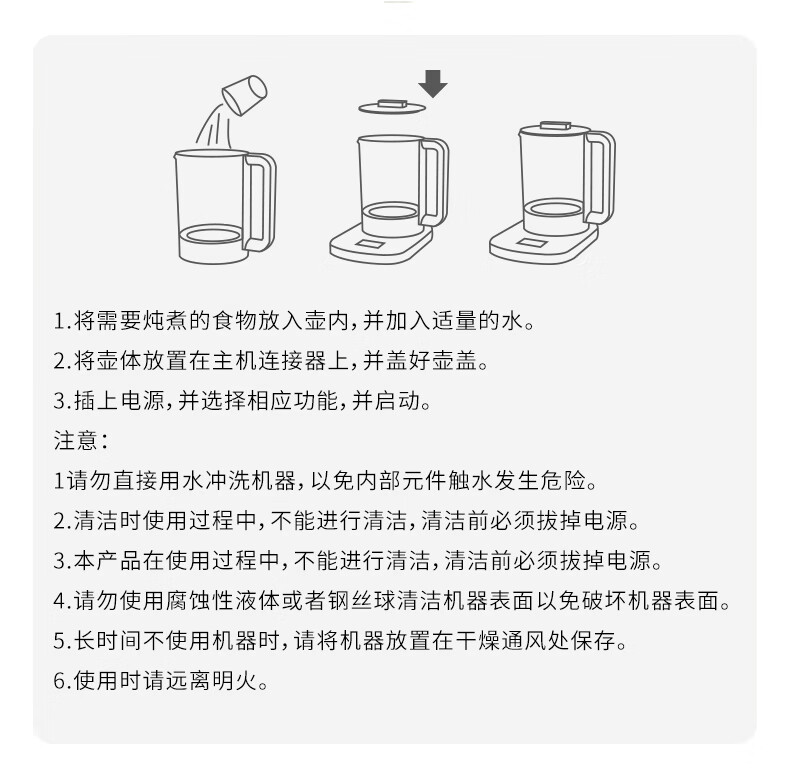 1.将需要炖煮的食物放入壶内，并加入适量的水。

2.将壶体放置在主机连接器上，并盖好壶盖。

3.插上电源，并选择相应功能，并启动。

注意：

1请勿直接用水冲洗机器，以免内部元件触水发生危险。

2.清洁时使用过程中，不能进行清洁，清洁前必须拔掉电源。

3.本产品在使用过程中，不能进行清洁，清洁前必须拔掉电源。

4.请勿使用腐蚀性液体或者钢丝球清洁机器表面以免破坏机器表面。

5.长时间不使用机器时，请将机器放置在干燥通风处保存。

6.使用时请远离明火。