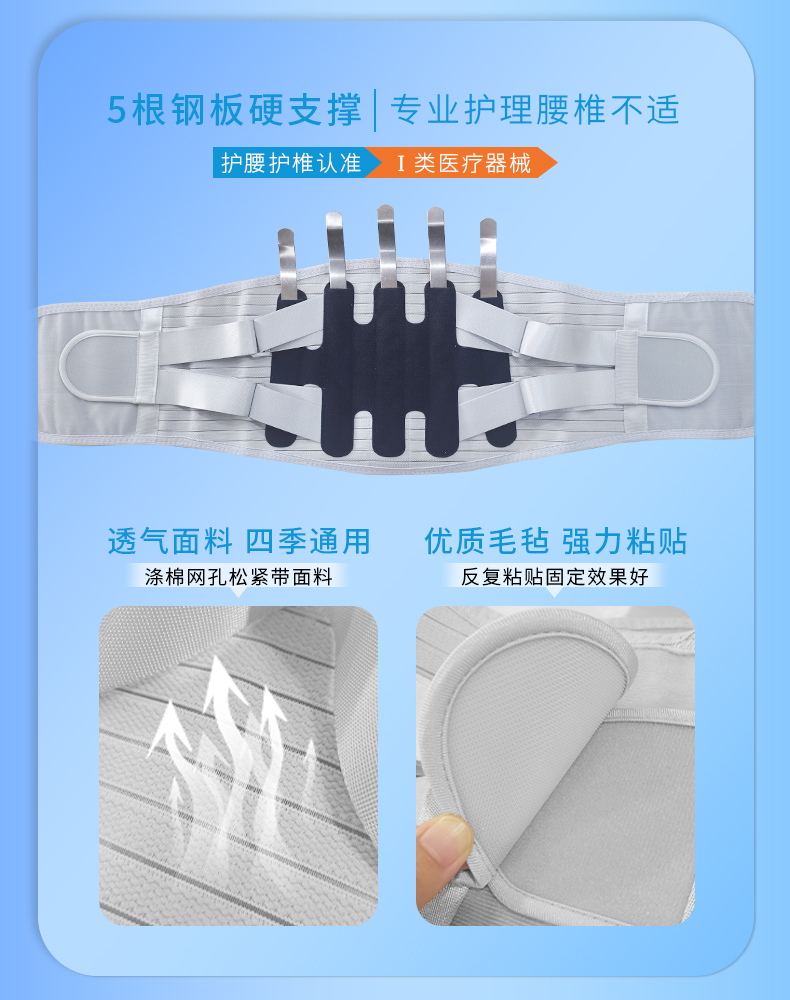 5根钢板硬支撑 | 专业护理腰椎不适

护腰护椎认准 I 类医疗器械

透气面料 四季通用

涤棉网孔松紧带面料

优质毛毡 强力粘贴

反复粘贴固定效果好