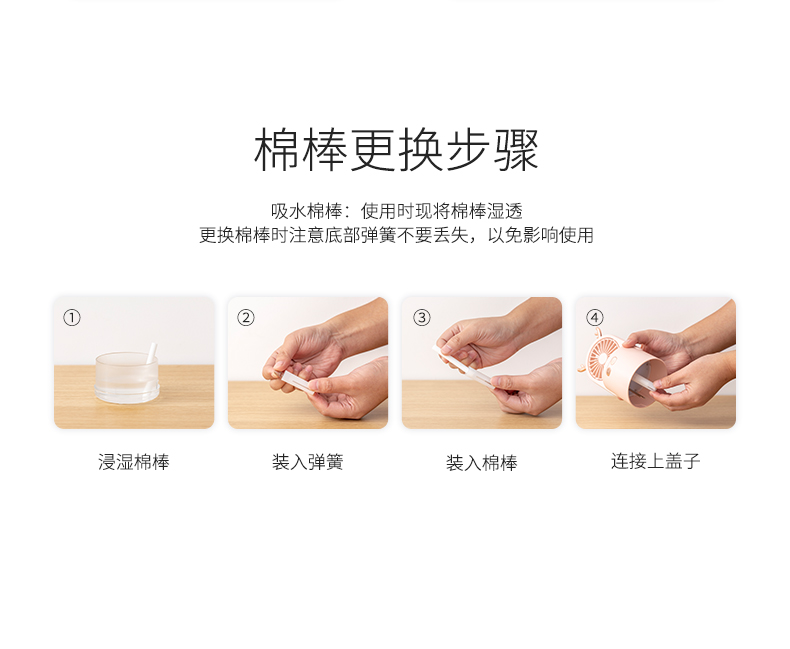 棉棒更换步骤

吸水棉棒：使用时现将棉棒湿透
更换棉棒时注意底部弹簧不要丢失，以免影响使用

①

浸湿棉棒

②

装入弹簧

③

装入棉棒

④

连接上盖子