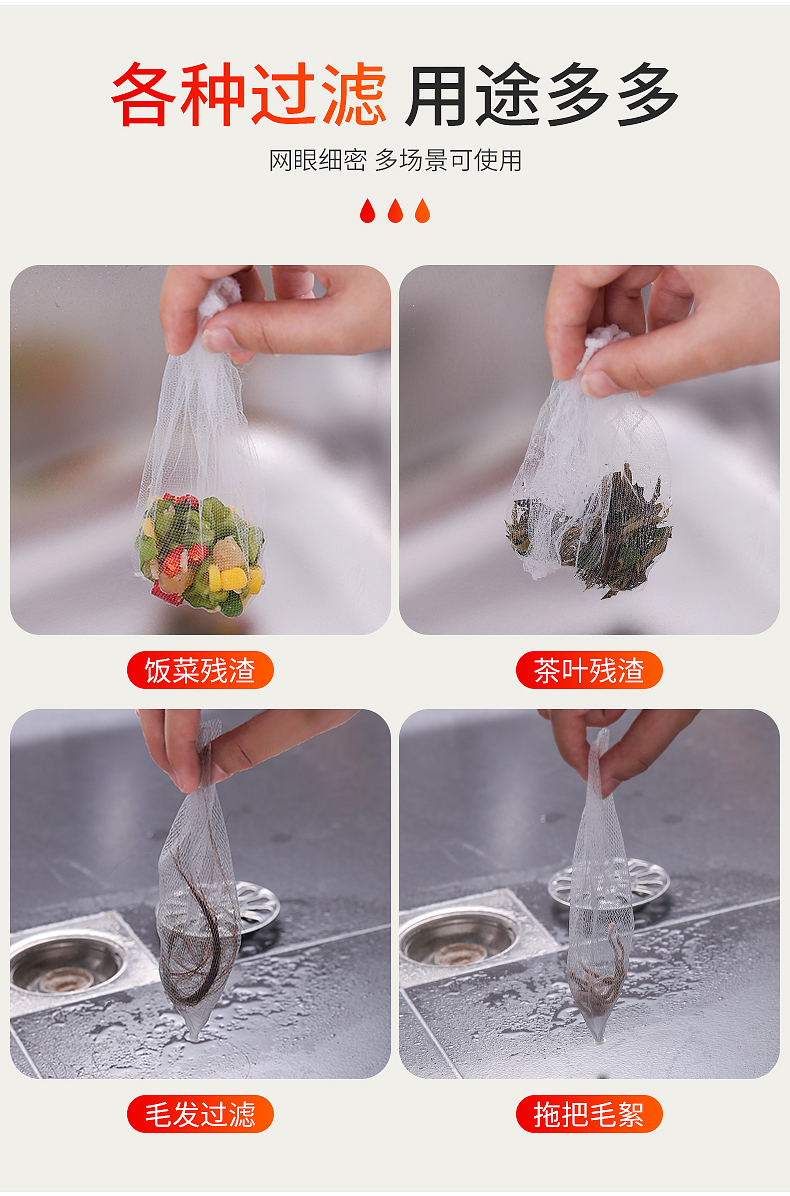 各种过滤 用途多多

网眼细密 多场景可使用

饭菜残渣

茶叶残渣

毛发过滤

拖把毛絮