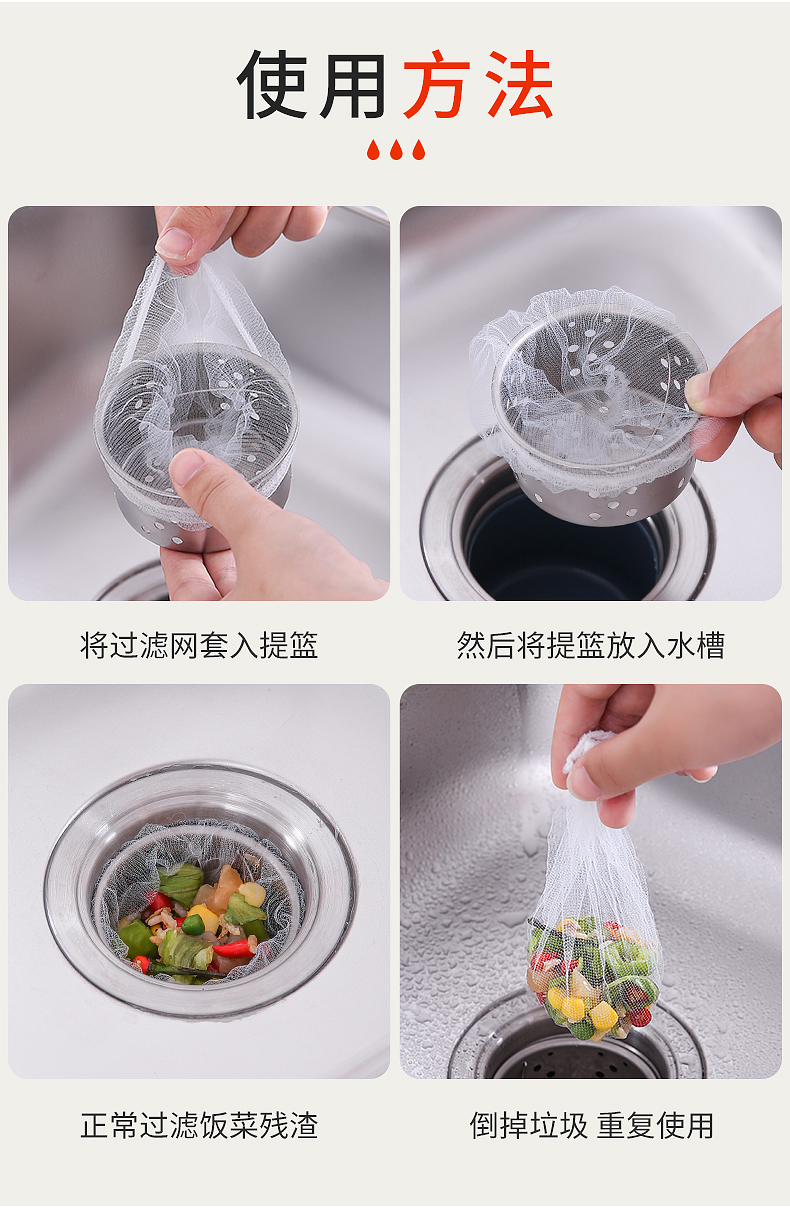 使用方法

将过滤网套入提篮

然后将提篮放入水槽

正常过滤饭菜残渣

倒掉垃圾 重复使用