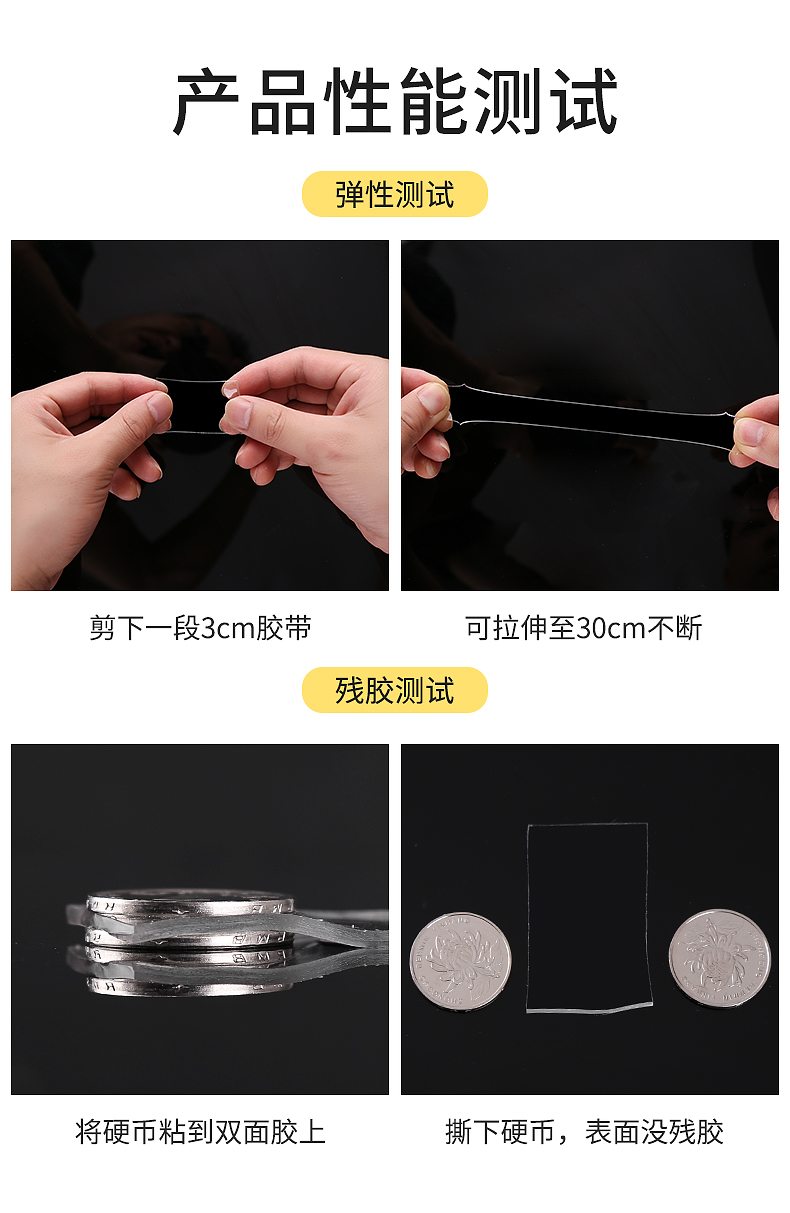 产品性能测试

弹性测试

剪下一段3cm胶带

可拉伸至30cm不断

残胶测试

将硬币粘到双面胶上

撕下硬币，表面没残胶