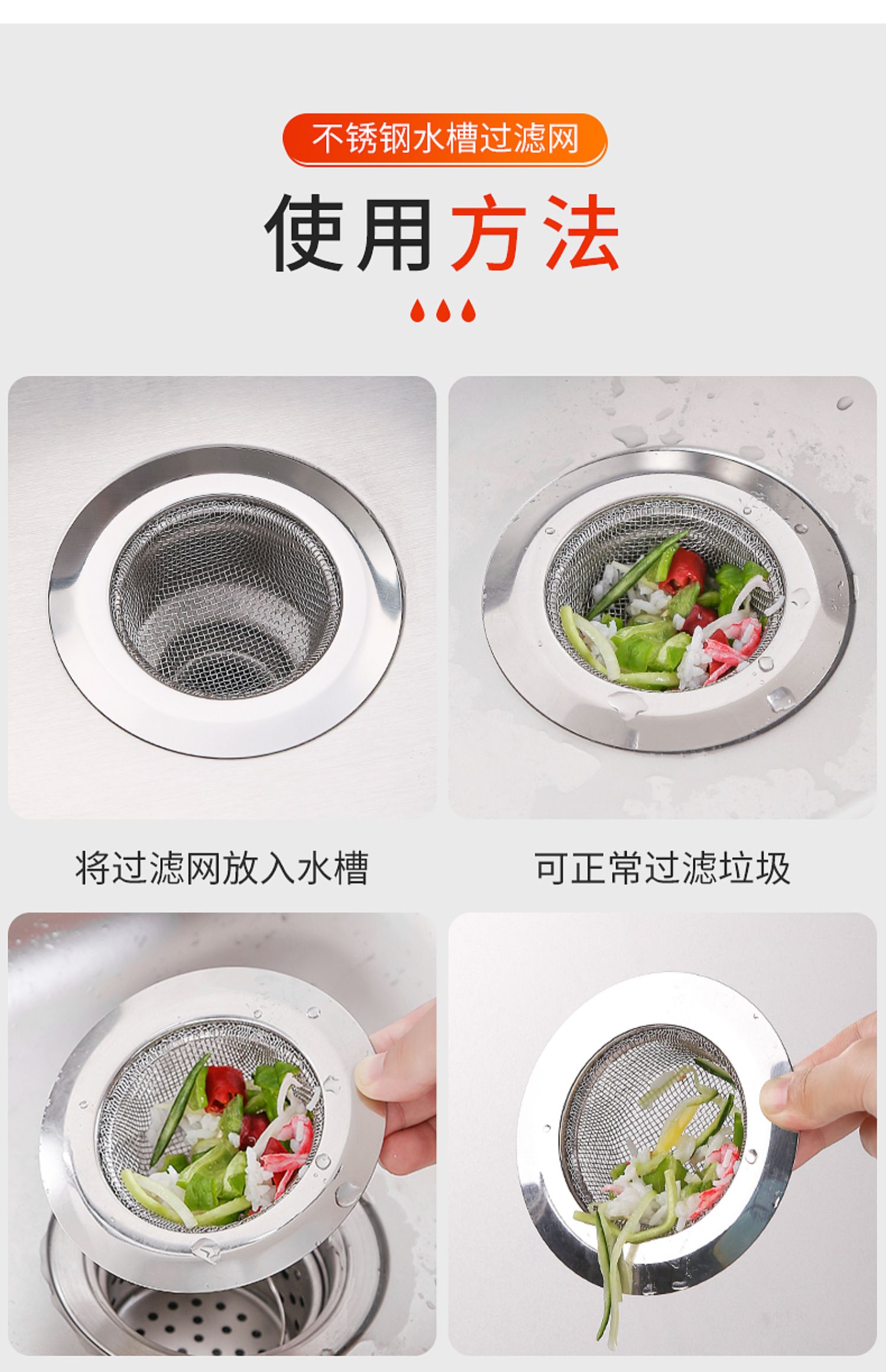 不锈钢水槽过滤网

使用方法

将过滤网放入水槽

可正常过滤垃圾