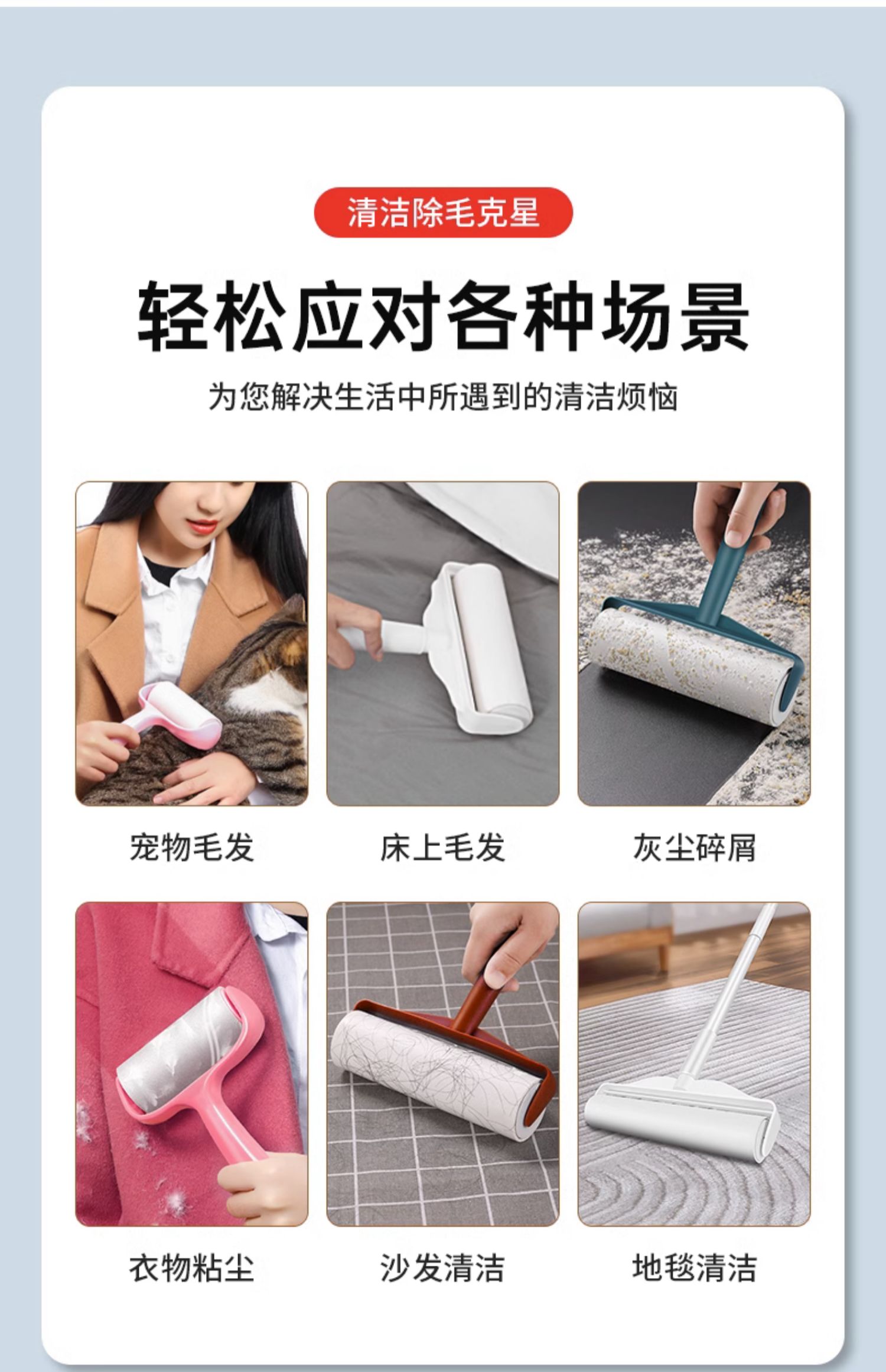 清洁除毛克星

轻松应对各种场景

为您解决生活中所遇到的清洁烦恼

宠物毛发

床上毛发

灰尘碎屑

衣物粘尘

沙发清洁

地毯清洁