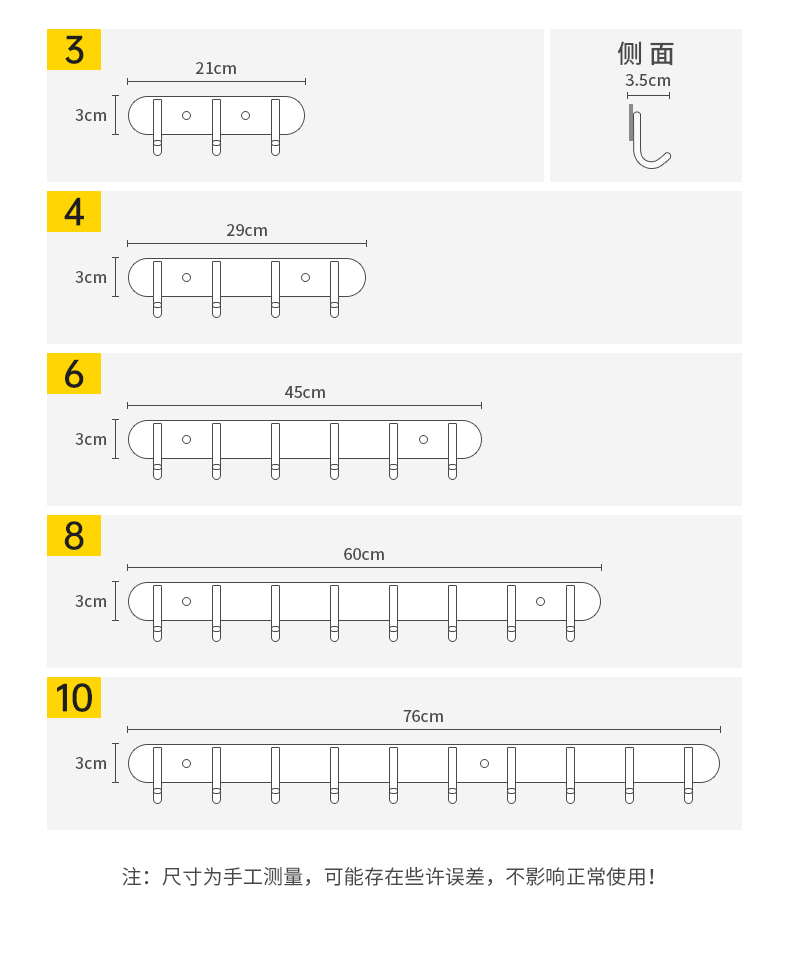 3

21cm

3cm

侧面

3.5cm

4

29cm

3cm

6

45cm

3cm

8

60cm

3cm

10

76cm

3cm

注：尺寸为手工测量，可能存在些许误差，不影响正常使用！