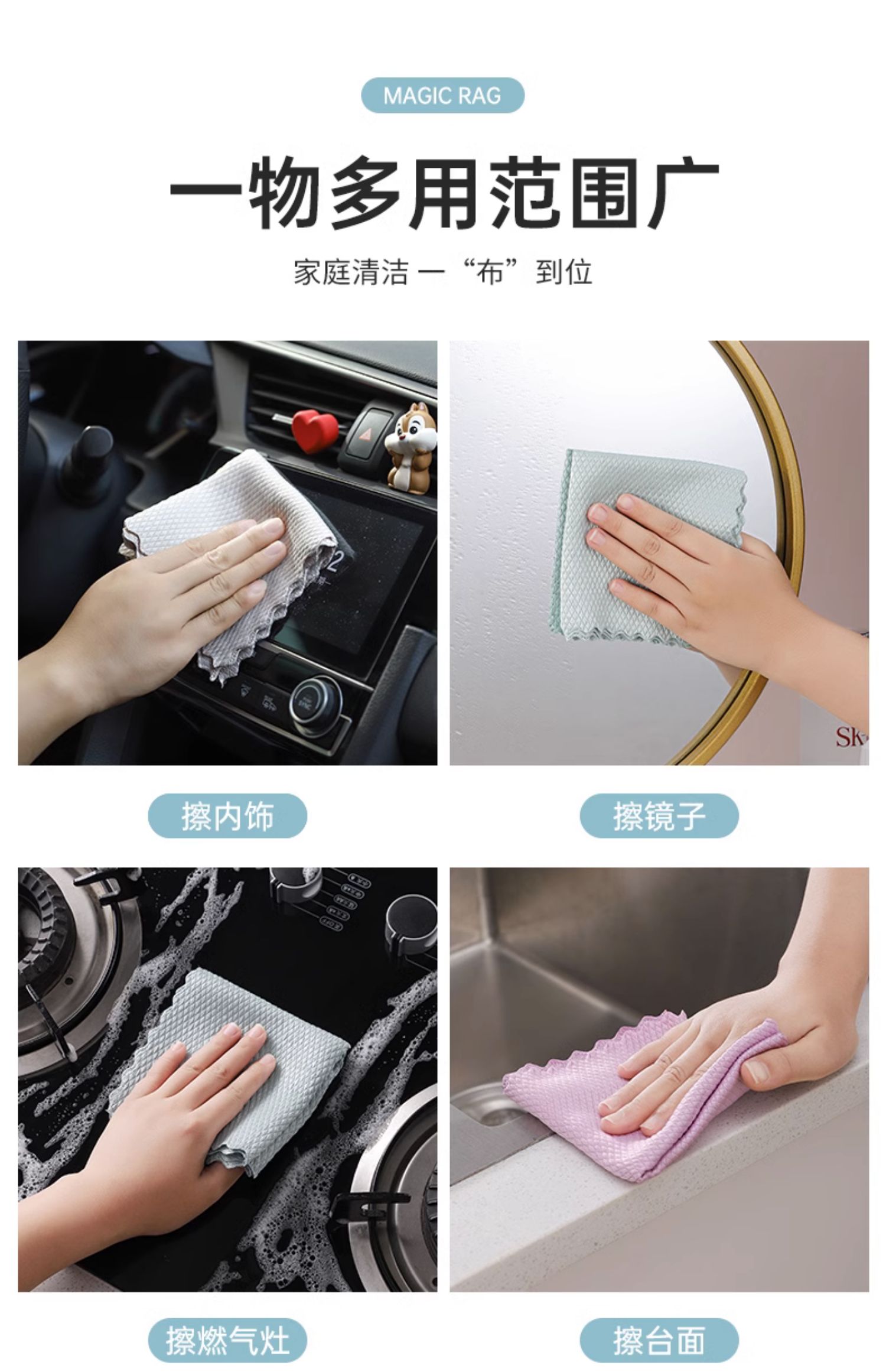 MAGIC RAG

一物多用范围广

家庭清洁 一“布”到位

擦内饰

擦镜子

擦燃气灶

擦台面