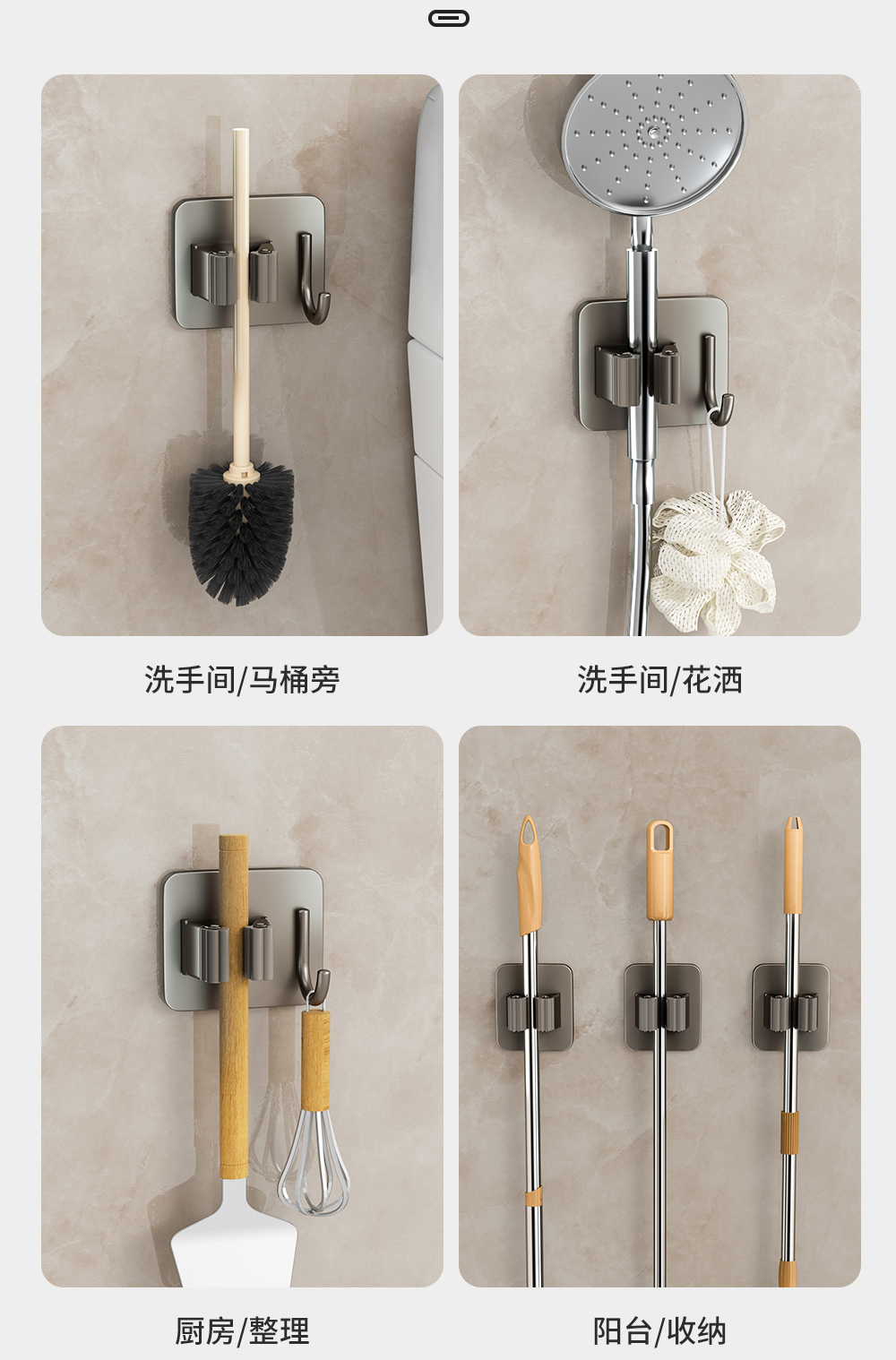 洗手间/马桶旁

洗手间/花洒

厨房/整理

阳台/收纳