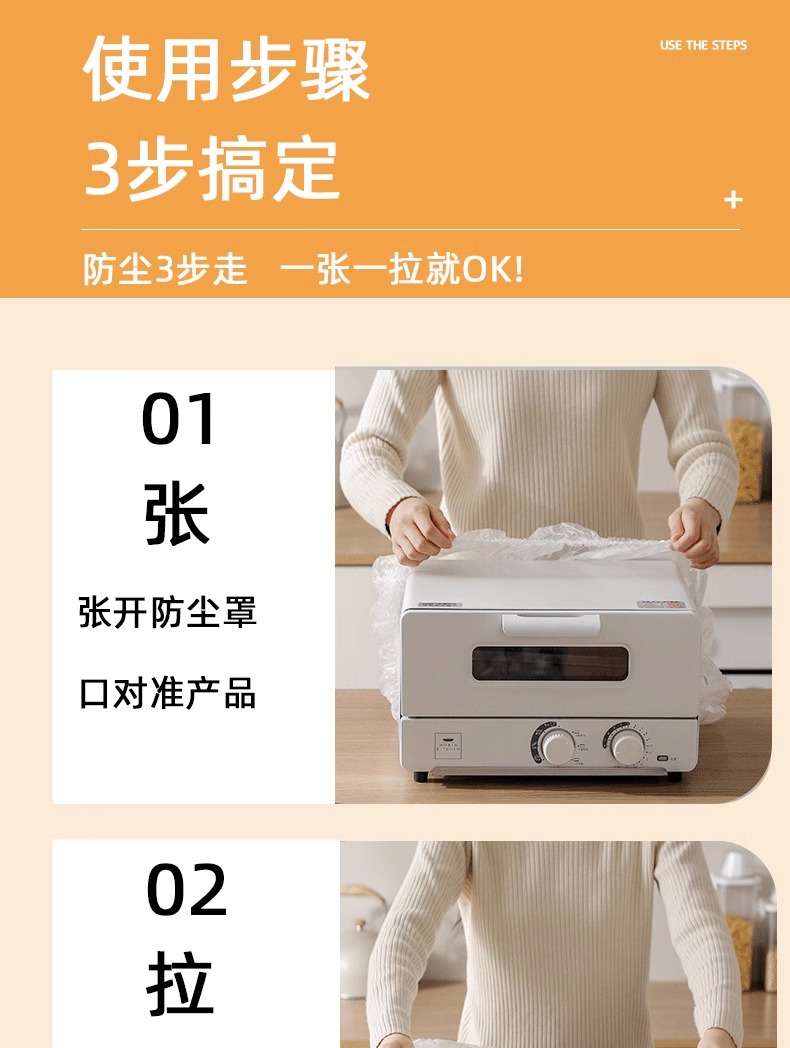 使用步骤

3步搞定

USE THE STEPS

+

防尘3步走 一张一拉就OK!

01

张

张开防尘罩

口对准产品

02

拉