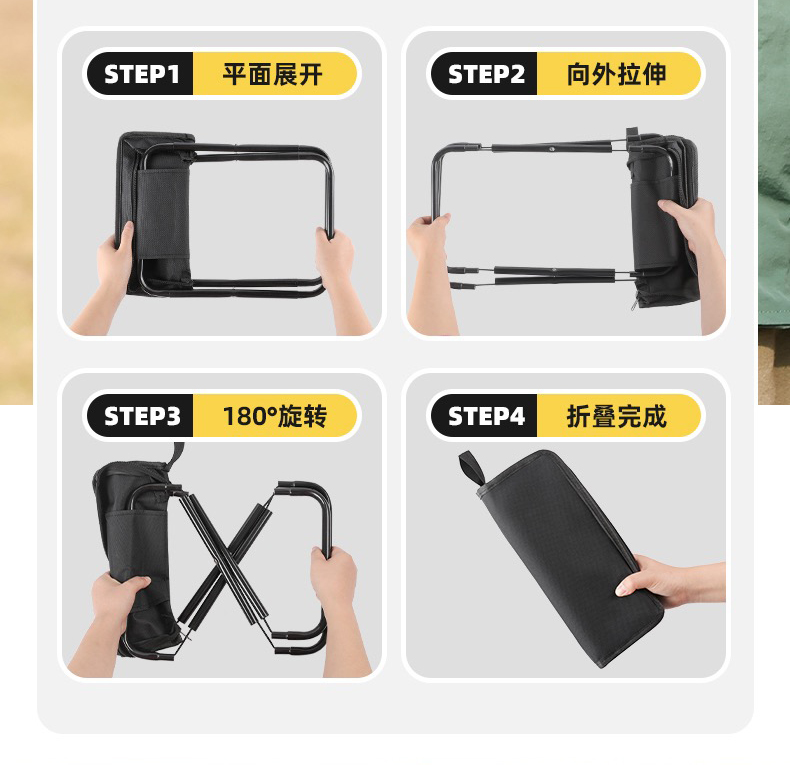 STEP1 平面展开

STEP2 向外拉伸

STEP3 180°旋转

STEP4 折叠完成