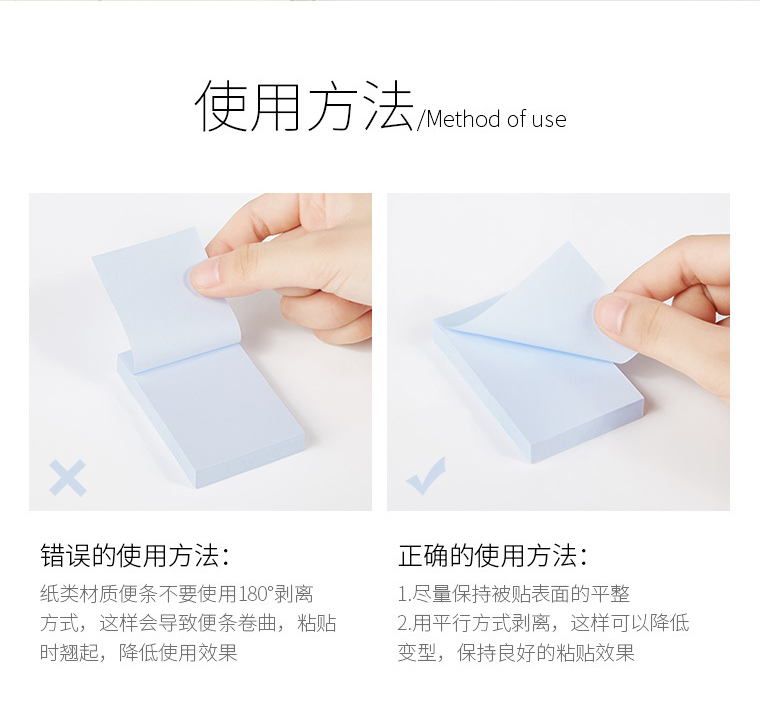 使用方法/Method of use

错误的使用方法：

纸类材质便条不要使用180°剥离方式，这样会导致便条卷曲，粘贴时翘起，降低使用效果

正确的使用方法：

1.尽量保持被贴表面的平整
2.用平行方式剥离，这样可以降低变型，保持良好的粘贴效果