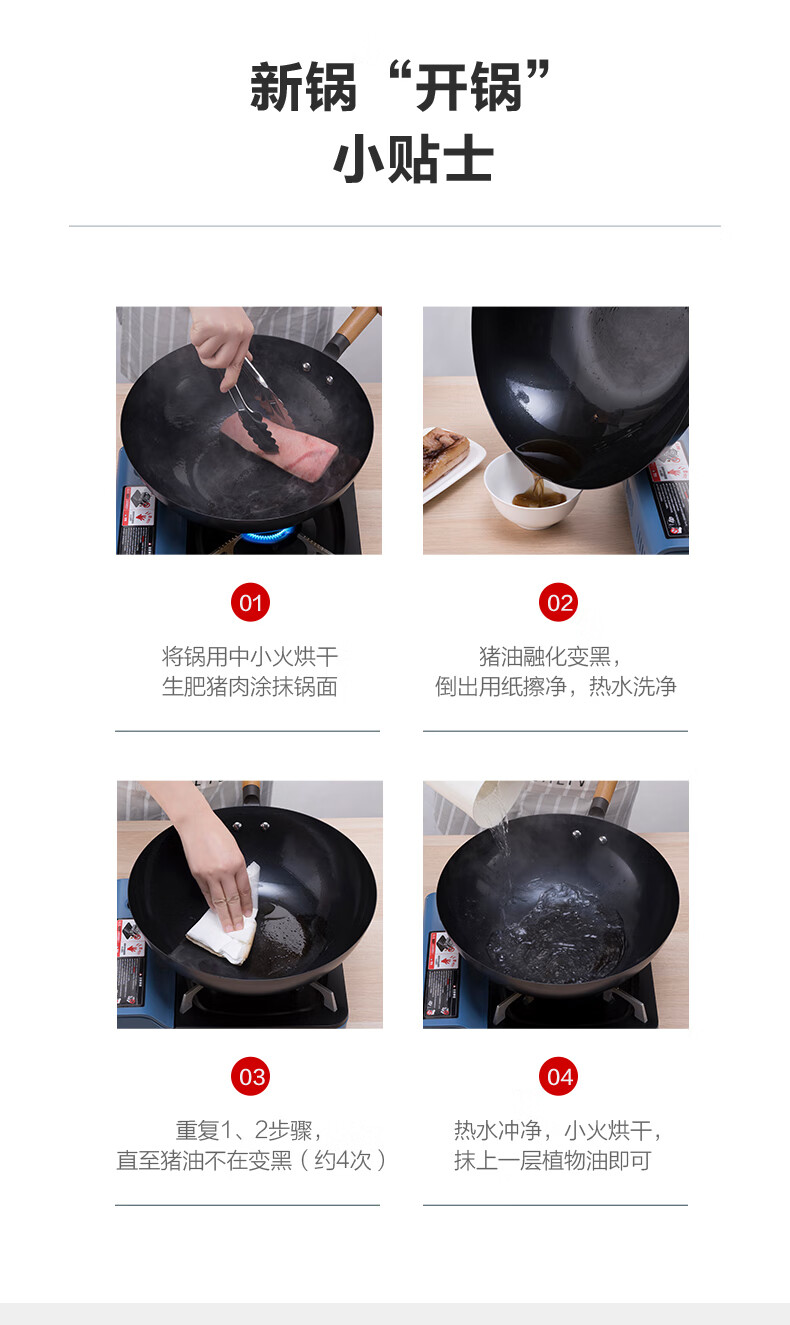 新锅“开锅”
小贴士

01
将锅用中小火烘干
生肥猪肉涂抹锅面

02
猪油融化变黑，
倒出用纸擦净，热水洗净

03
重复1、2步骤，
直至猪油不在变黑（约4次）

04
热水冲净，小火烘干，
抹上一层植物油即可