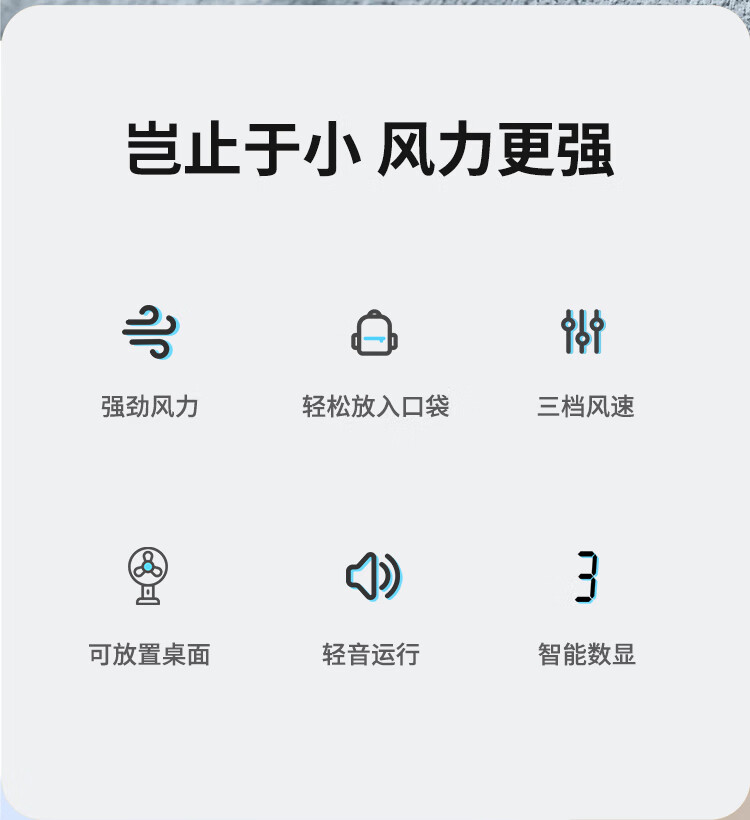 岂止于小 风力更强

强劲风力

轻松放入口袋

三档风速

可放置桌面

轻音运行

3

智能数显