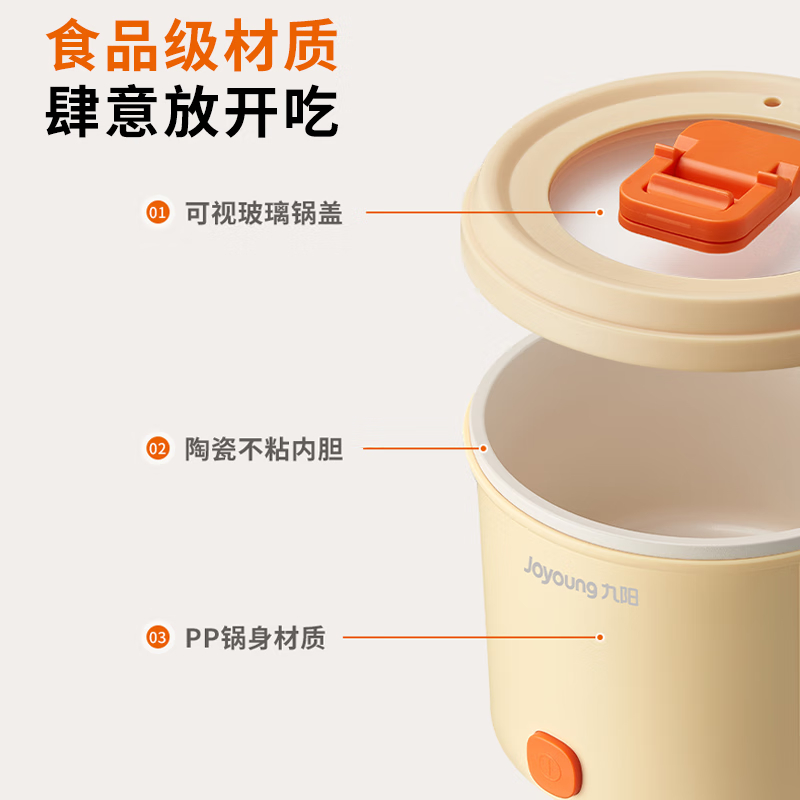 食品级材质
肆意放开吃

01 可视玻璃锅盖

02 陶瓷不粘内胆

Joyoung 九阳

03 PP锅身材质