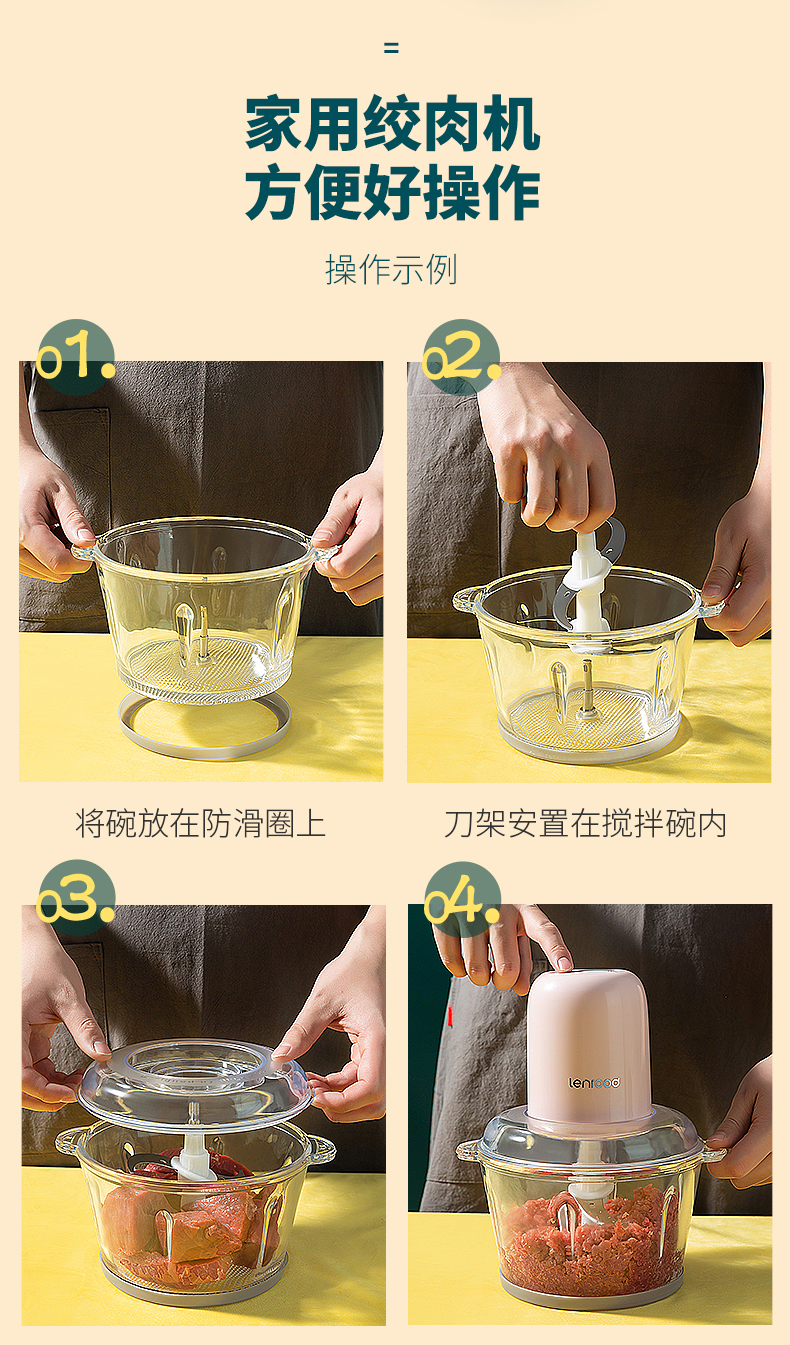 =

家用绞肉机
方便好操作

操作示例

01.

将碗放在防滑圈上

02.

刀架安置在搅拌碗内

03.

04.

lenrood