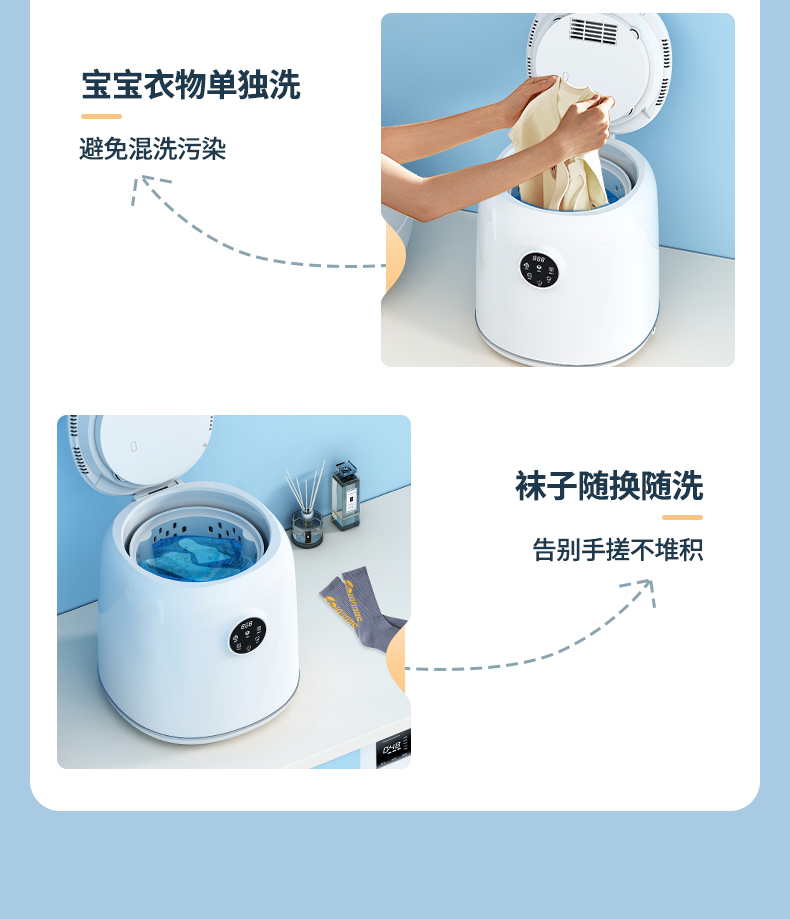 宝宝衣物单独洗

避免混洗污染

袜子随换随洗

告别手搓不堆积