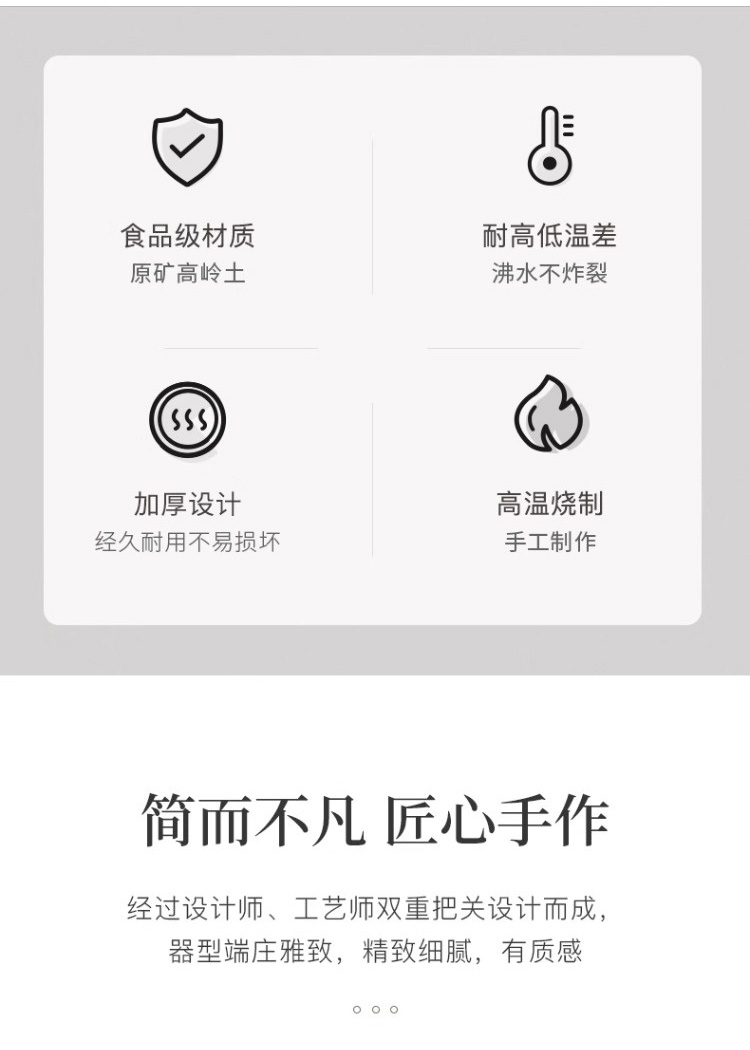 食品级材质
原矿高岭土

耐高低温差
沸水不炸裂

加厚设计
经久耐用不易损坏

高温烧制
手工制作

简而不凡 匠心手作

经过设计师、工艺师双重把关设计而成，
器型端庄雅致，精致细腻，有质感