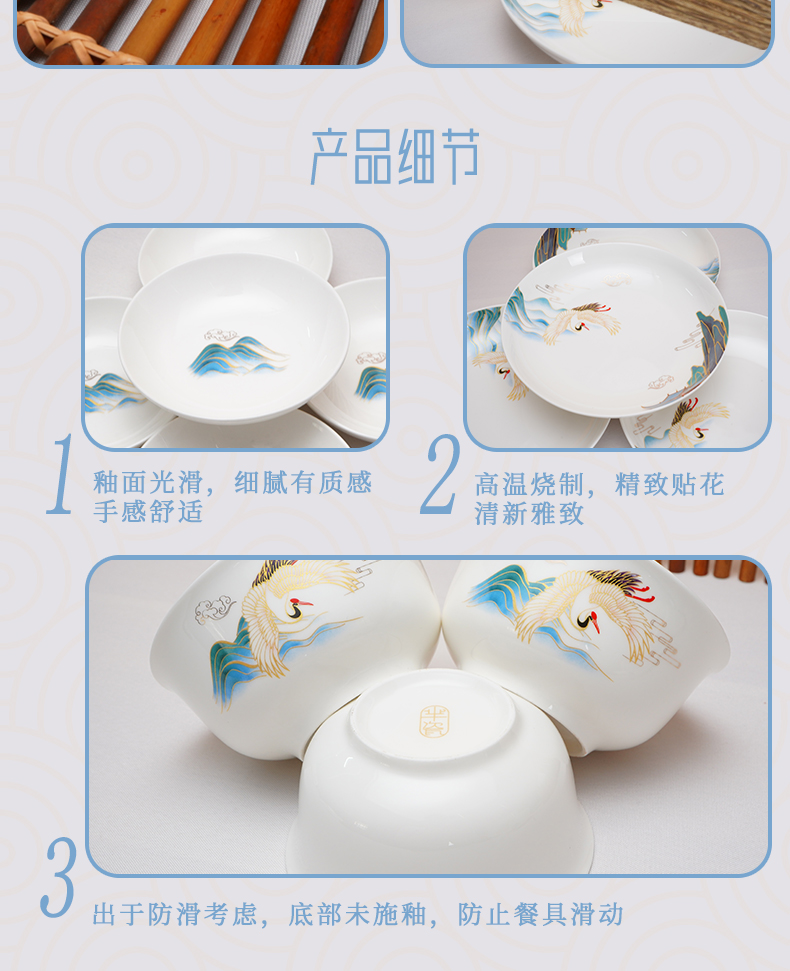 产品细节

1 釉面光滑，细腻有质感
手感舒适

2 高温烧制，精致贴花
清新雅致

3 出于防滑考虑，底部未施釉，防止餐具滑动