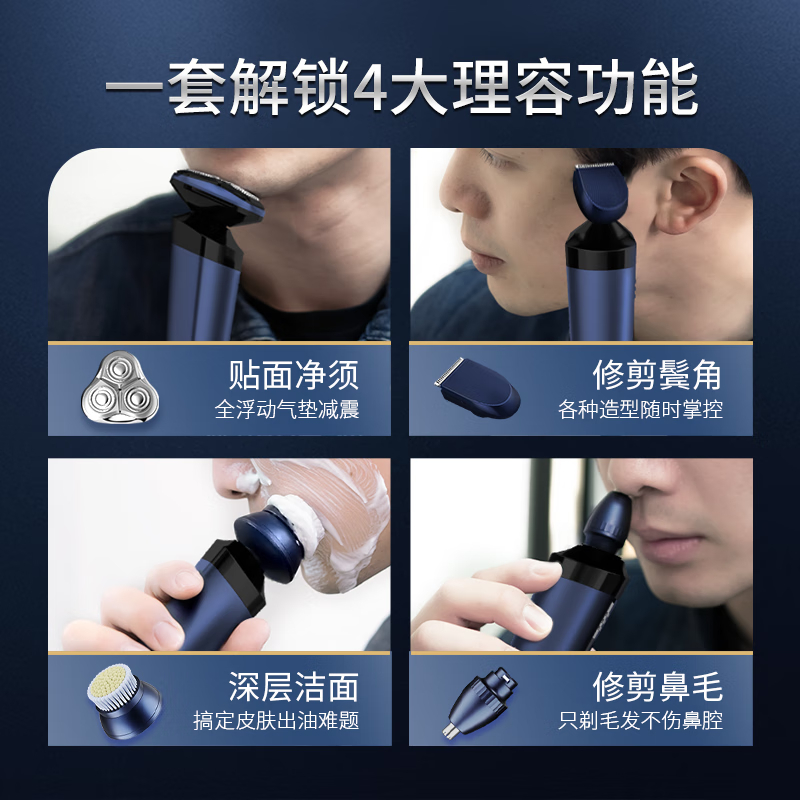 一套解锁4大理容功能

贴面净须
全浮动气垫减震

修剪鬓角
各种造型随时掌控

深层洁面
搞定皮肤出油难题

修剪鼻毛
只剃毛发不伤鼻腔